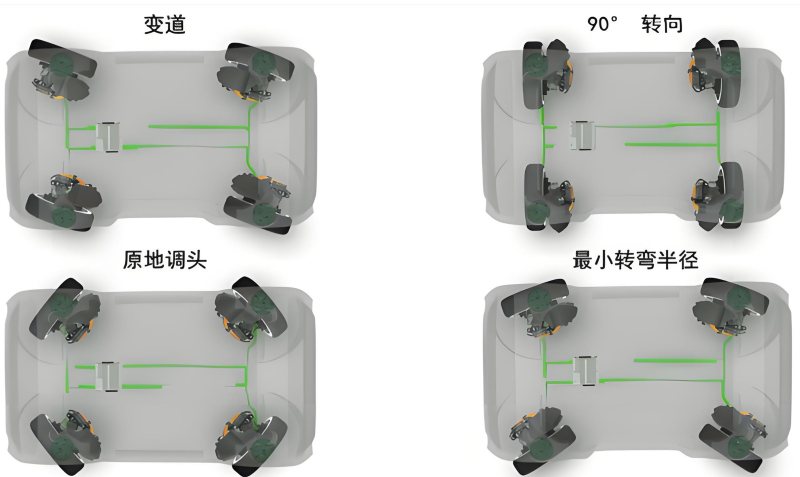 变道

90° 转向

原地调头

最小转弯半径