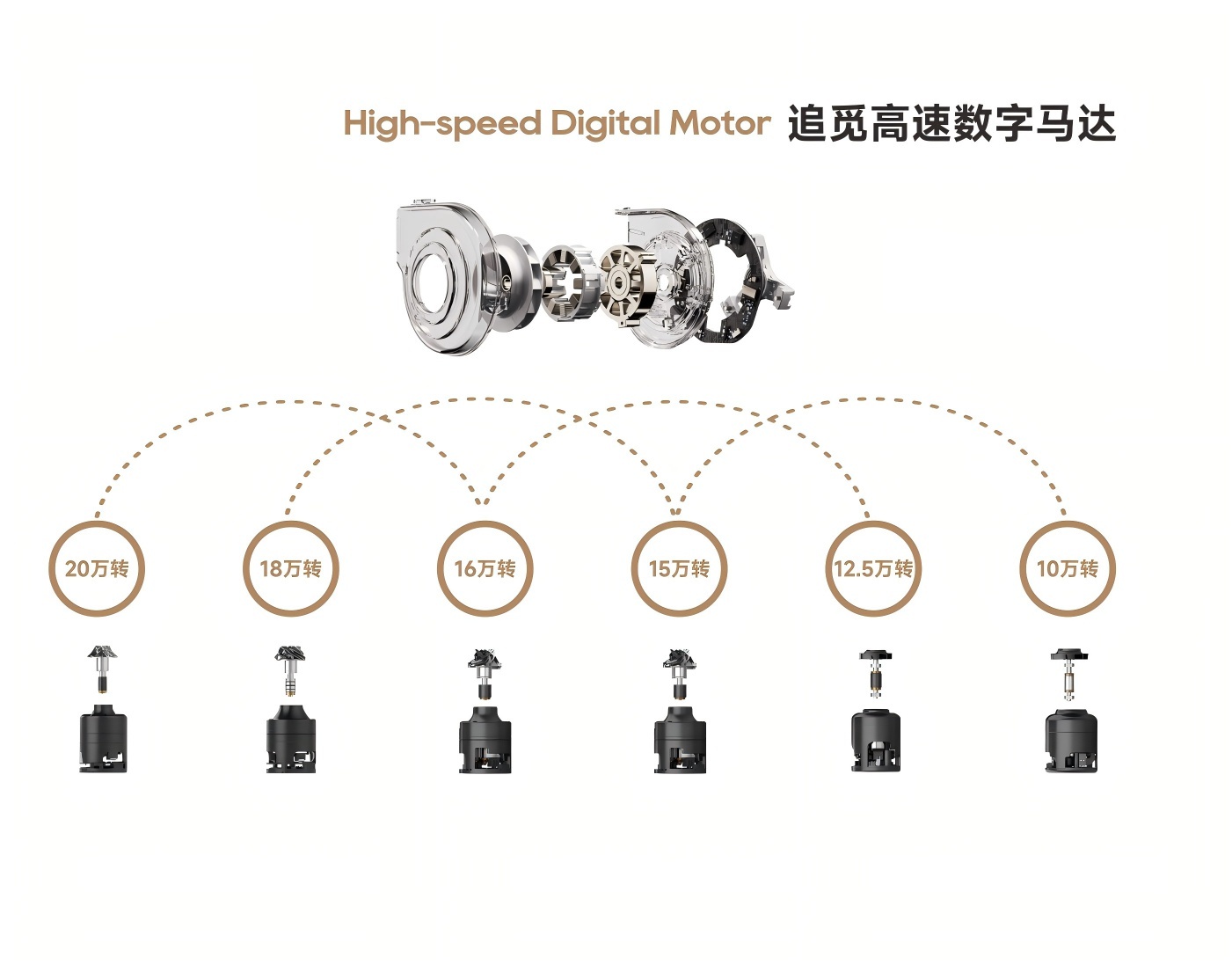 High-speed Digital Motor 追觅高速数字马达

20万转

18万转

16万转

15万转

12.5万转

10万转