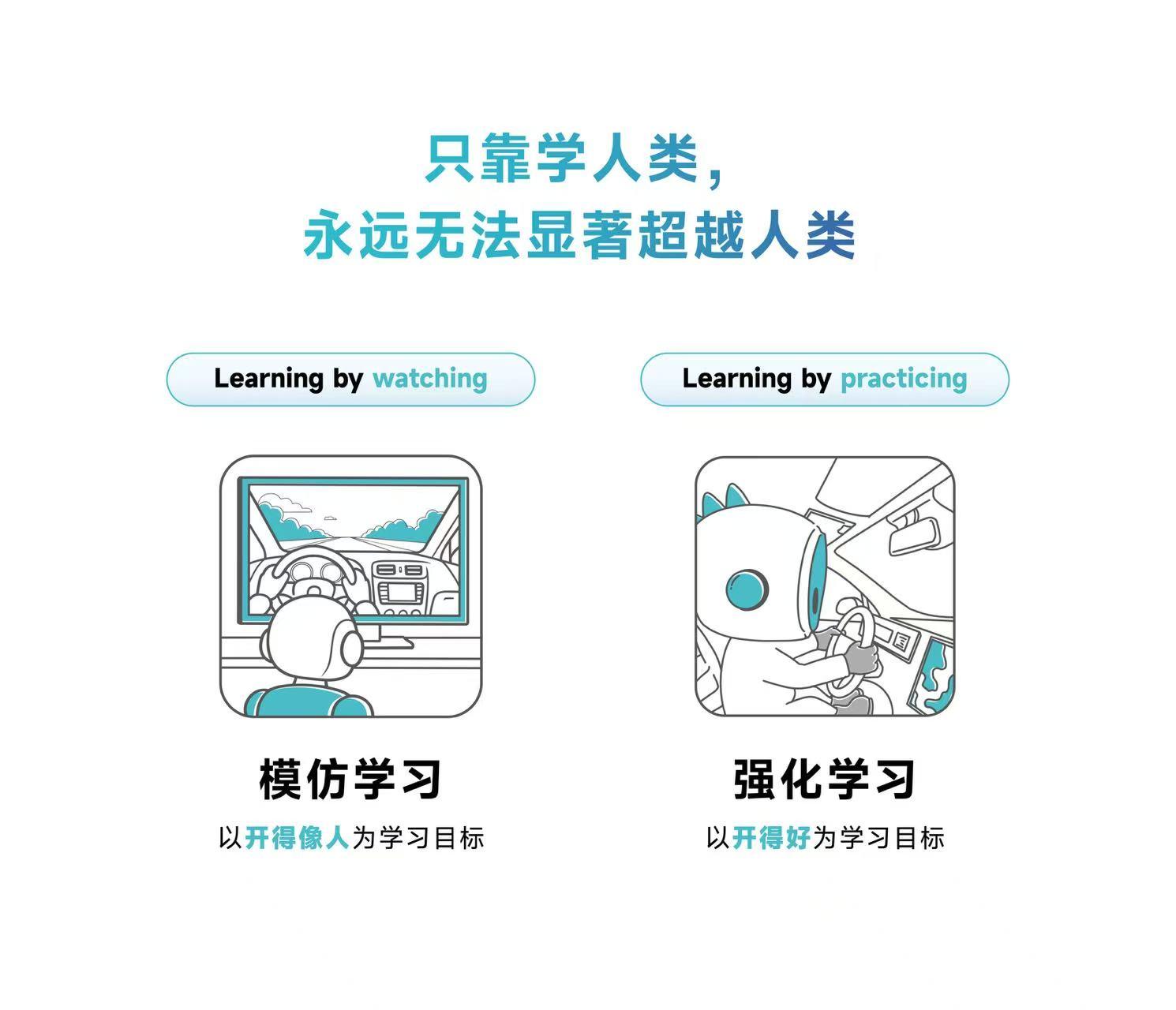 只靠学人类，
永远无法显著超越人类

Learning by watching

模仿学习

以开得像人为学习目标

Learning by practicing

强化学习

以开得好为学习目标